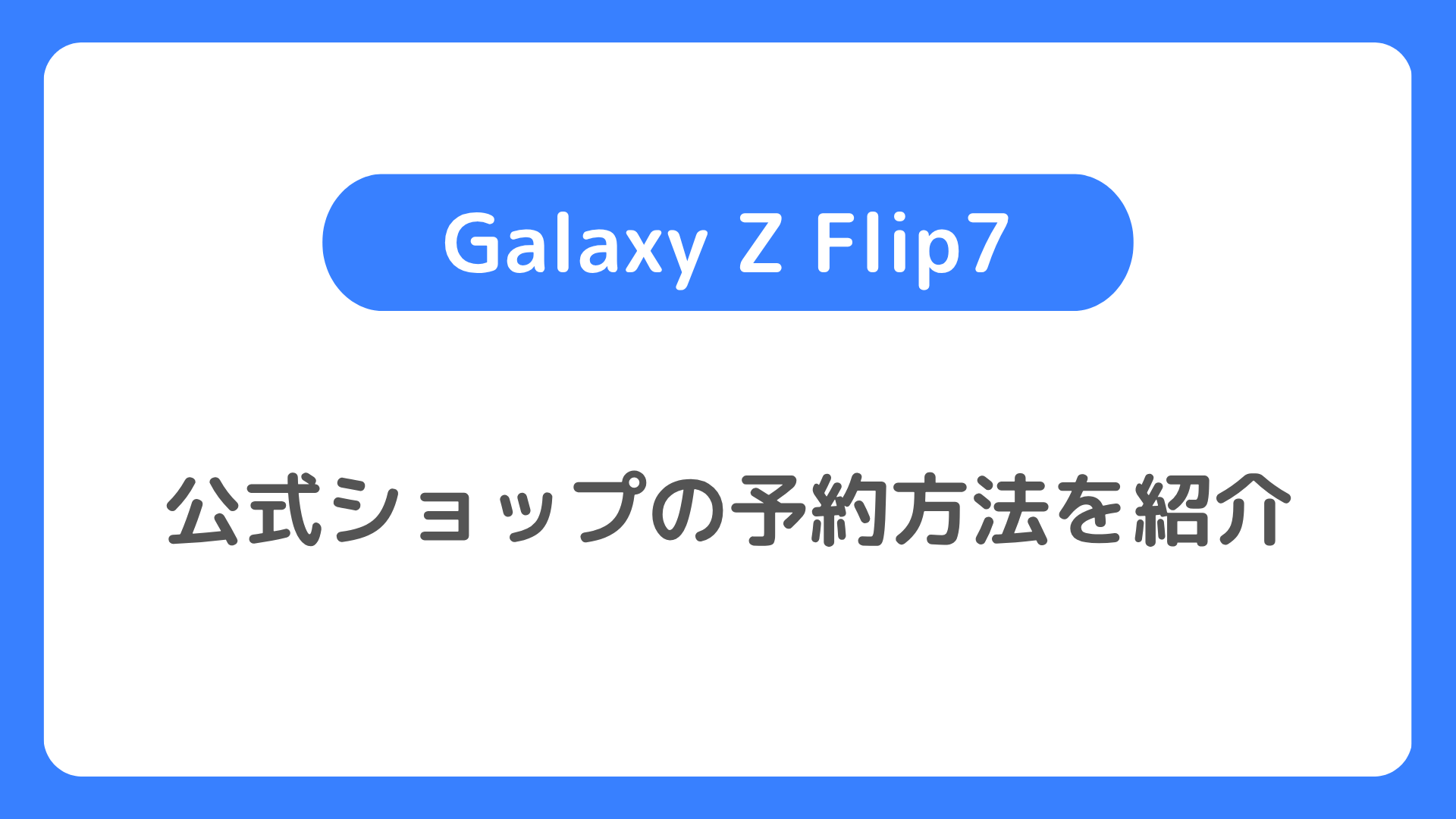 Galaxy Z Flip7

公式ショップの予約方法を紹介